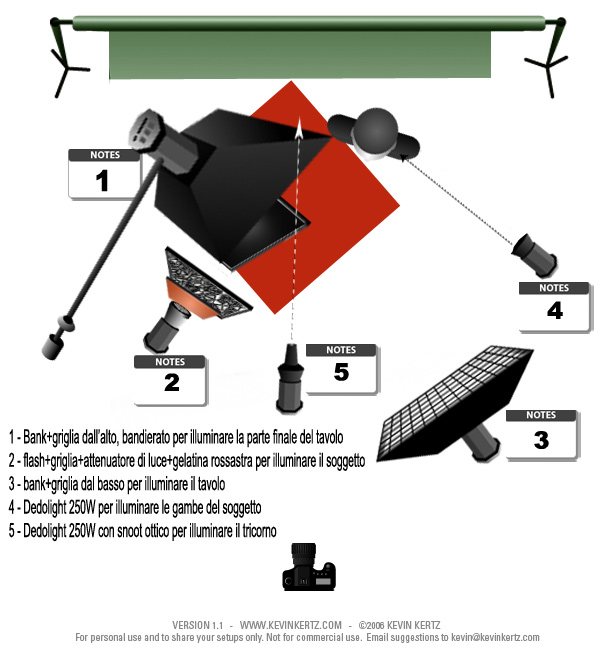 NOTES
1

NOTES
4

NOTES
2

NOTES
5

NOTES
3

1 - Bank+griglia dall'alto, bandierato per illuminare la parte finale del tavolo
2 - flash+griglia+attenuatore di luce+gelatina rossastra per illuminare il soggetto
3 - bank+griglia dal basso per illuminare il tavolo
4 - Dedolight 250W per illuminare le gambe del soggetto
5 - Dedolight 250W con snoot ottico per illuminare il tricorno

VERSION 1.1 - WWW.KEVINKERTZ.COM - ©2006 KEVIN KERTZ
For personal use and to share your setups only. Not for commercial use. Email suggestions to kevin@kevinkertz.com